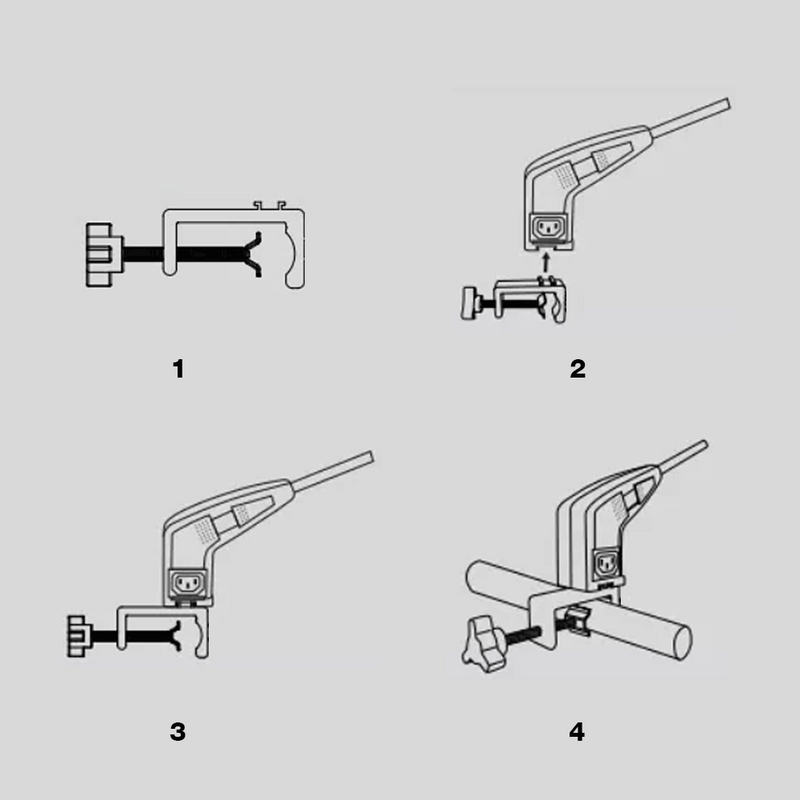 1

2

3

4