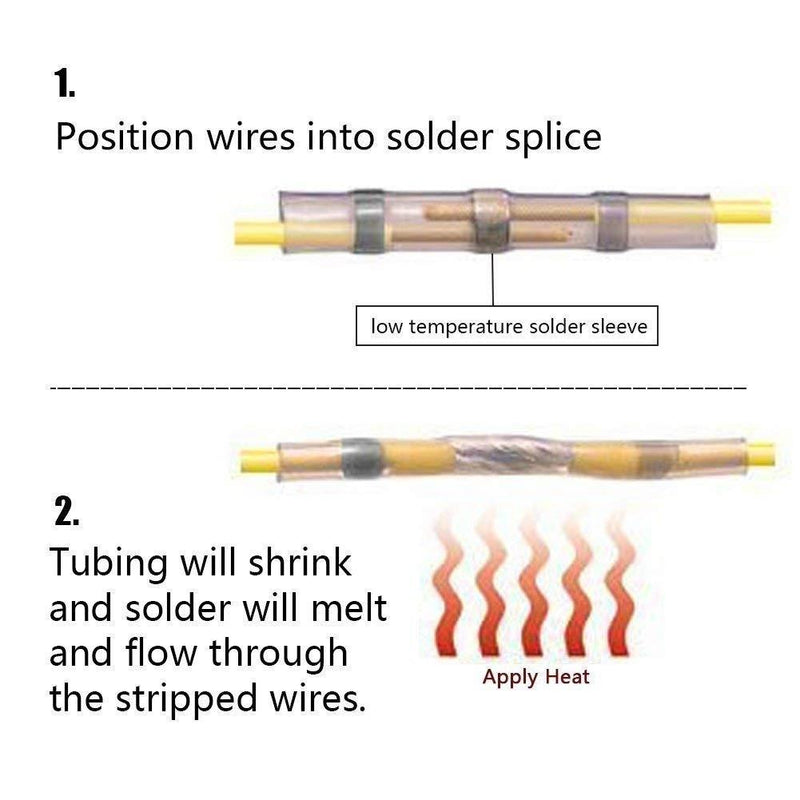 1.
Position wires into solder splice

low temperature solder sleeve

2.
Tubing will shrink and solder will melt and flow through the stripped wires.

Apply Heat