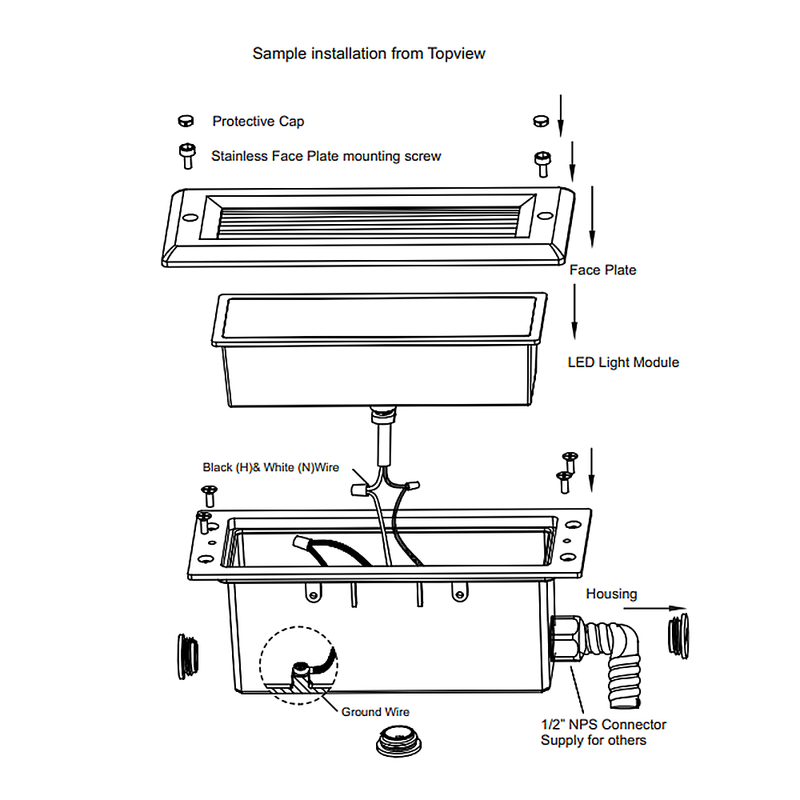 Sample installation from Topview

Protective Cap

Stainless Face Plate mounting screw

Face Plate

LED Light Module

Black (H)& White (N)Wire

Housing

Ground Wire

1/2" NPS Connector
Supply for others